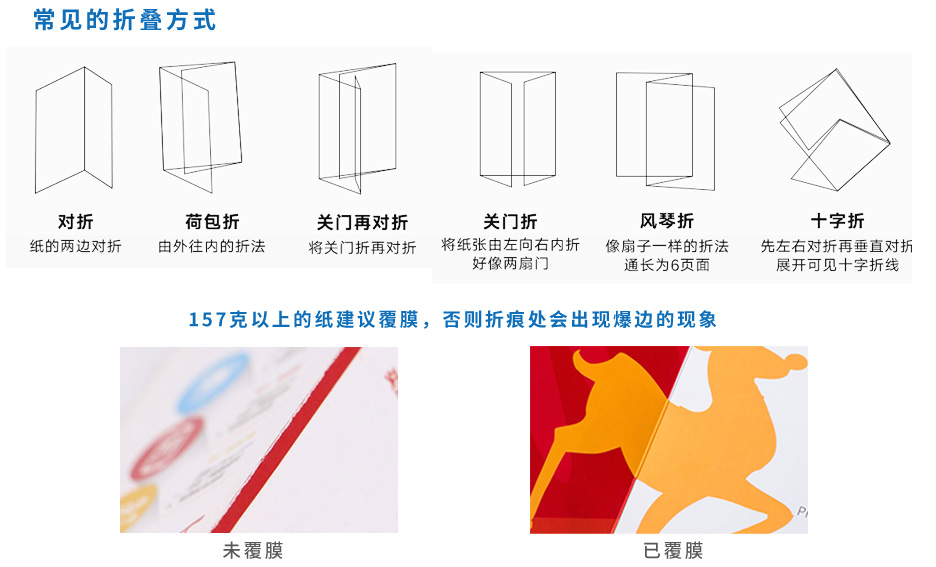 常见的折叠方式

对折
纸的两边对折

荷包折
由外往内的折法

关门再对折
将关门折再对折

关门折
将纸张由左向右内折
好像两扇门

风琴折
像扇子一样的折法
通长为6页面

十字折
先左右对折再垂直对折
展开可见十字折线

157克以上的纸建议覆膜，否则折痕处会出现爆边的现象

未覆膜

已覆膜